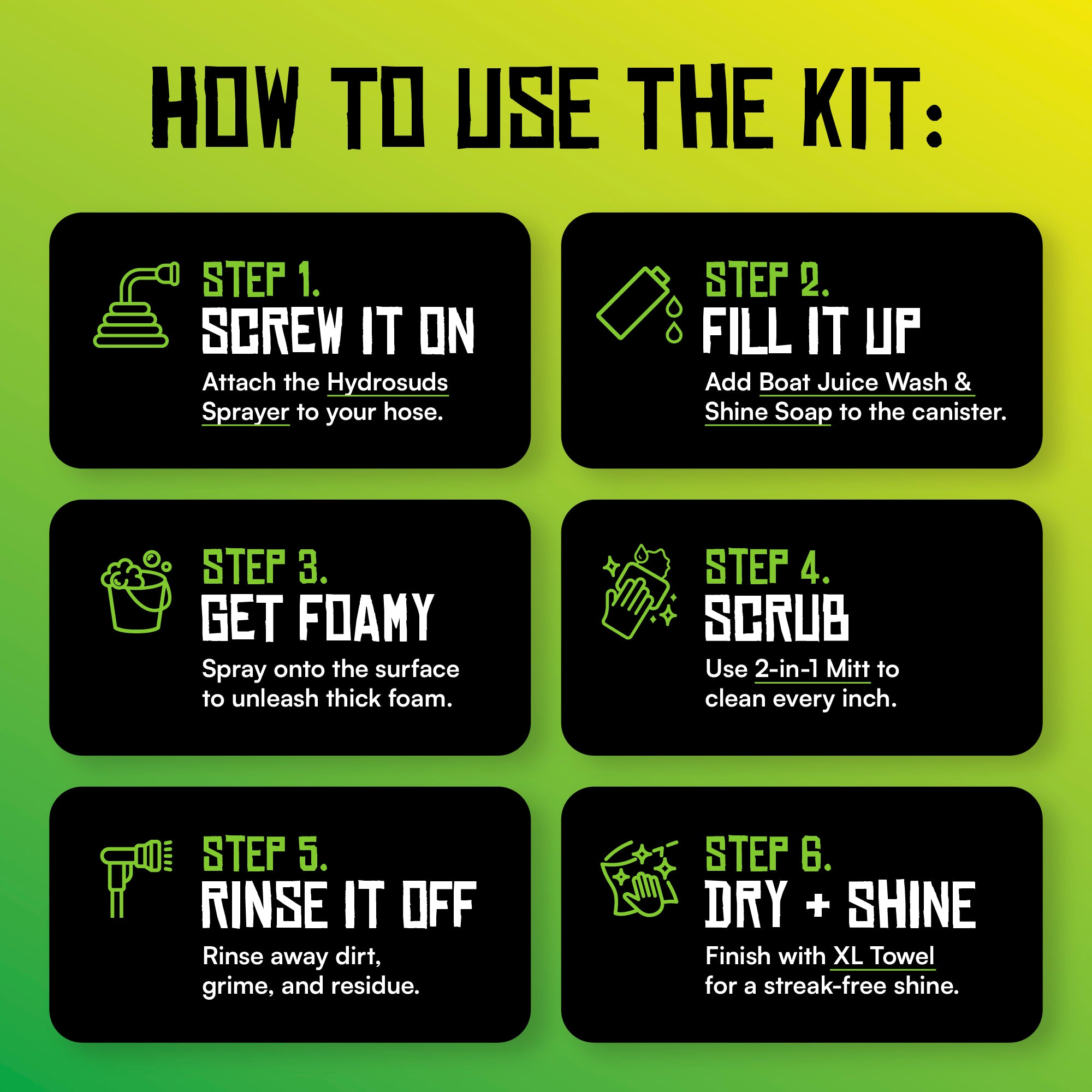 HOW TO USE THE KIT:

STEP 1.
SCREW IT ON
Attach the Hydrosuds Sprayer to your hose.

STEP 2.
FILL IT UP
Add Boat Juice Wash & Shine Soap to the canister.

STEP 3.
GET FOAMY
Spray onto the surface to unleash thick foam.

STEP 4.
SCRUB
Use 2-in-1 Mitt to clean every inch.

STEP 5.
RINSE IT OFF
Rinse away dirt, grime, and residue.

STEP 6.
DRY + SHINE
Finish with XL Towel for a streak-free shine.